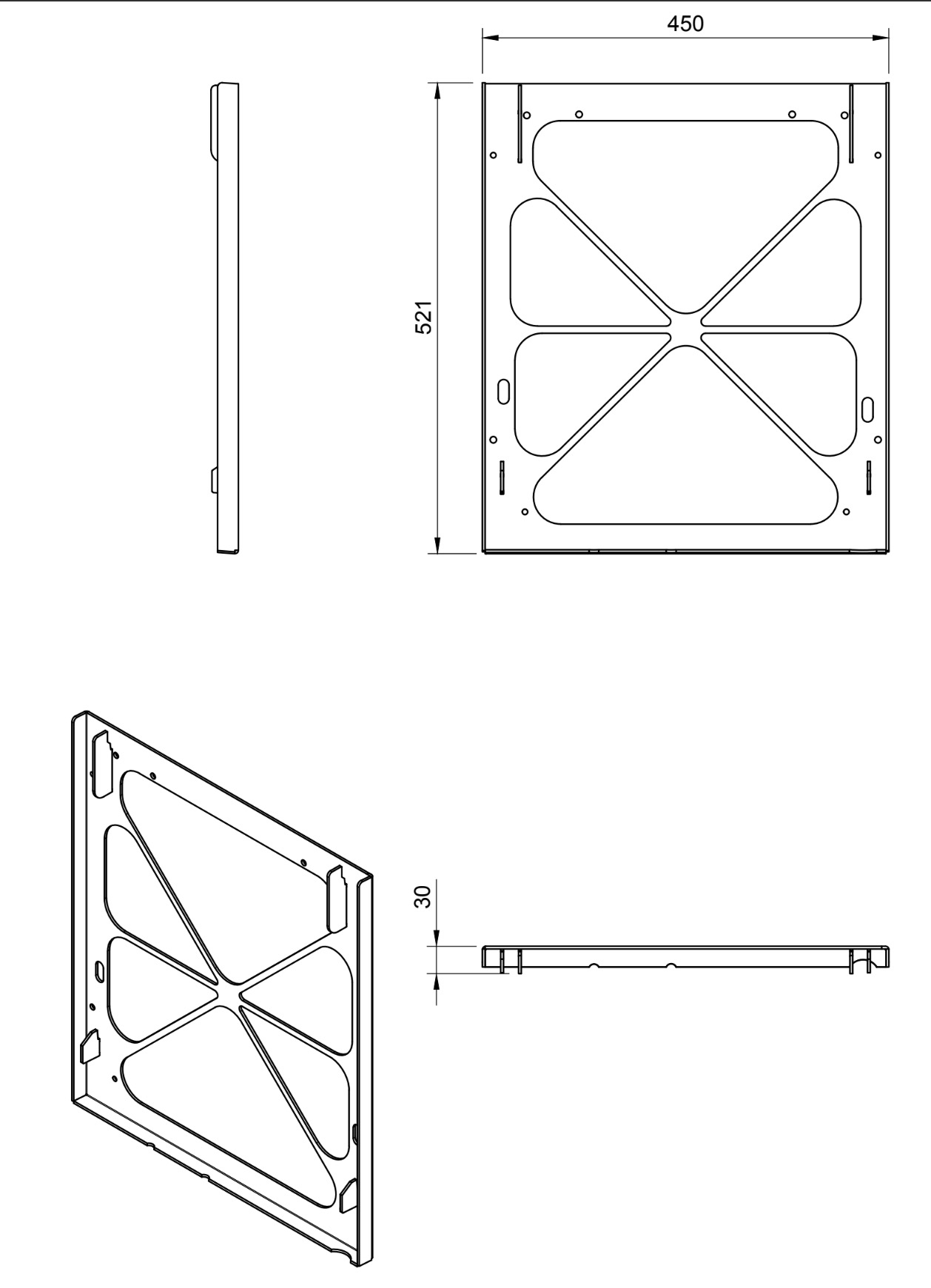 450

521

30